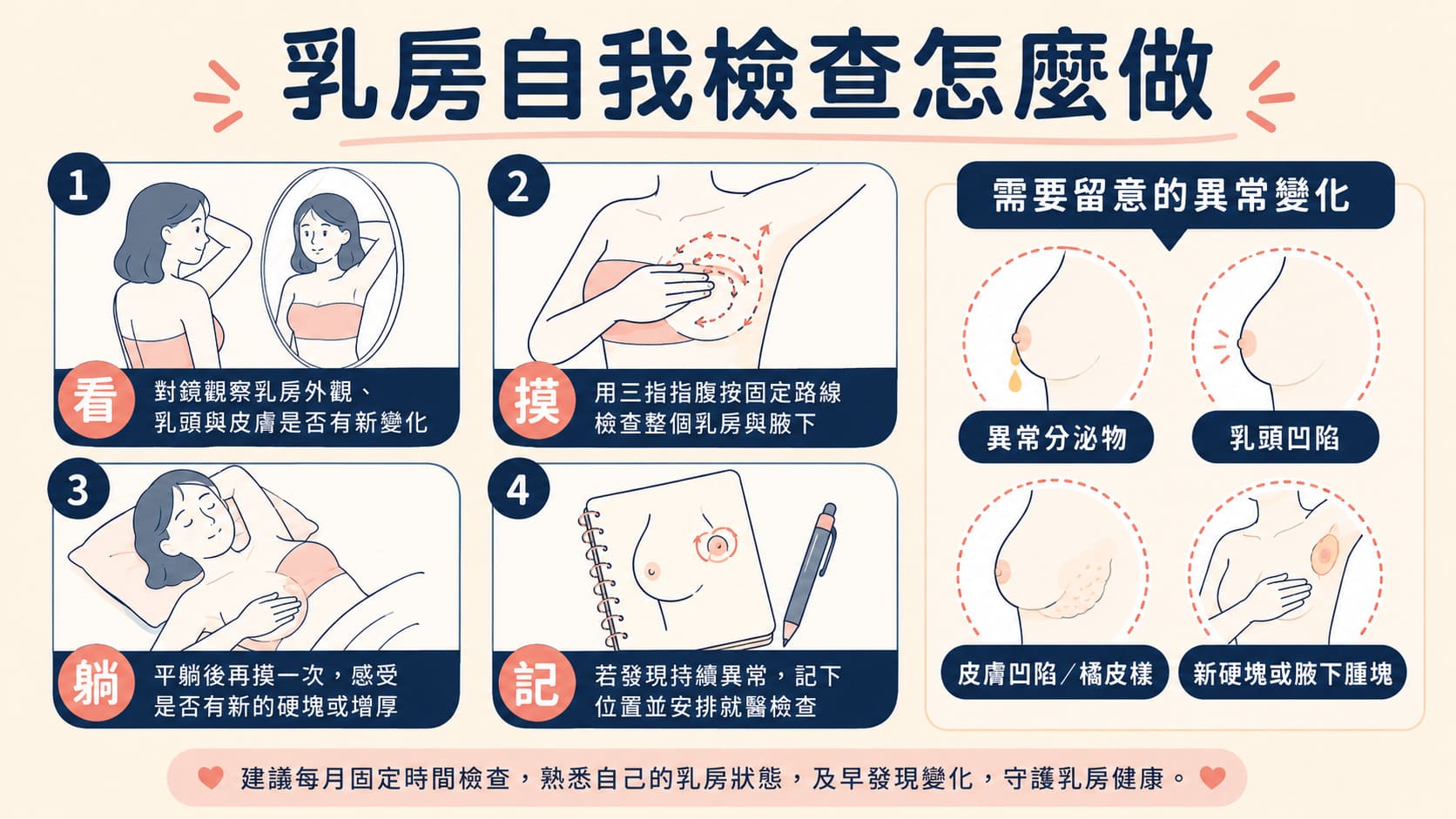 乳房自我檢查怎麼做

1
看
對鏡觀察乳房外觀、乳頭與皮膚是否有新變化

2
摸
用三指指腹按固定路線檢查整個乳房與腋下

3
躺
平躺後再摸一次，感受是否有新的硬塊或增厚

4
記
若發現持續異常，記下位置並安排就醫檢查

需要留意的異常變化
異常分泌物
乳頭凹陷
皮膚凹陷／橘皮樣
新硬塊或腋下腫塊

建議每月固定時間檢查，熟悉自己的乳房狀態，及早發現變化，守護乳房健康。